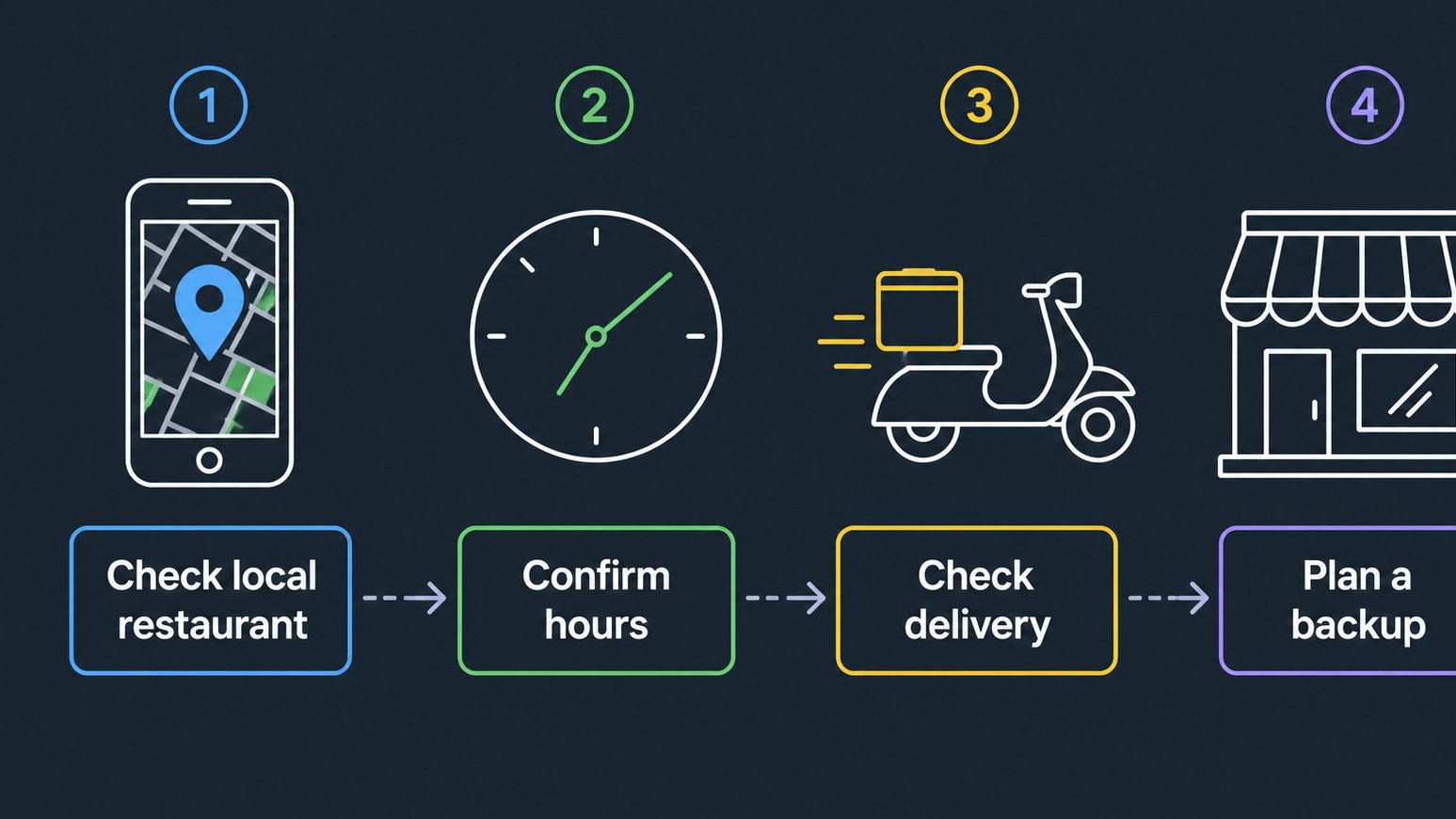 1

Check local restaurant

2

Confirm hours

3

Check delivery

4

Plan a backup