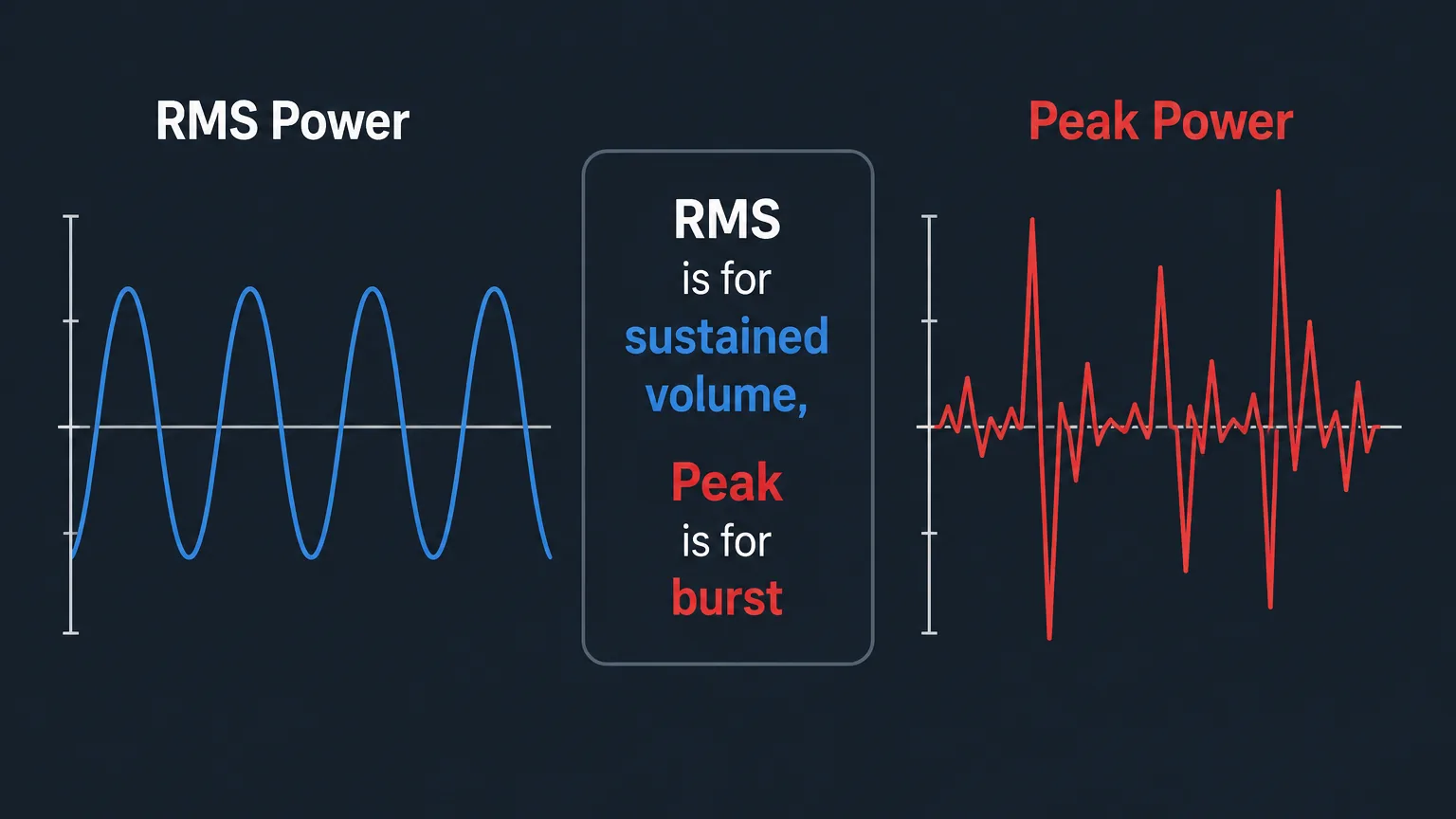 RMS Power

RMS is for sustained volume,

Peak is for burst

Peak Power