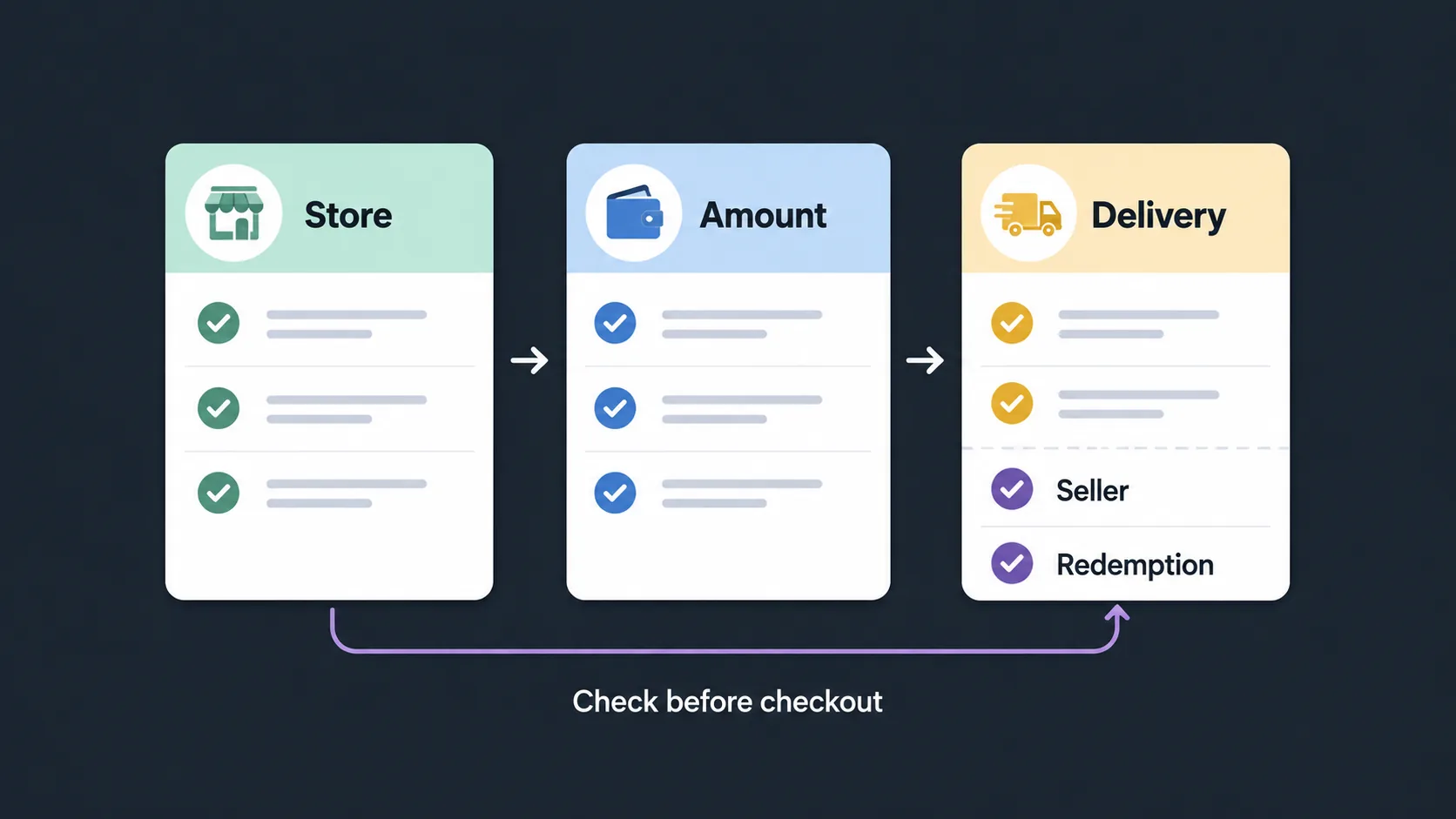 Store

Amount

Delivery

Seller

Redemption

Check before checkout