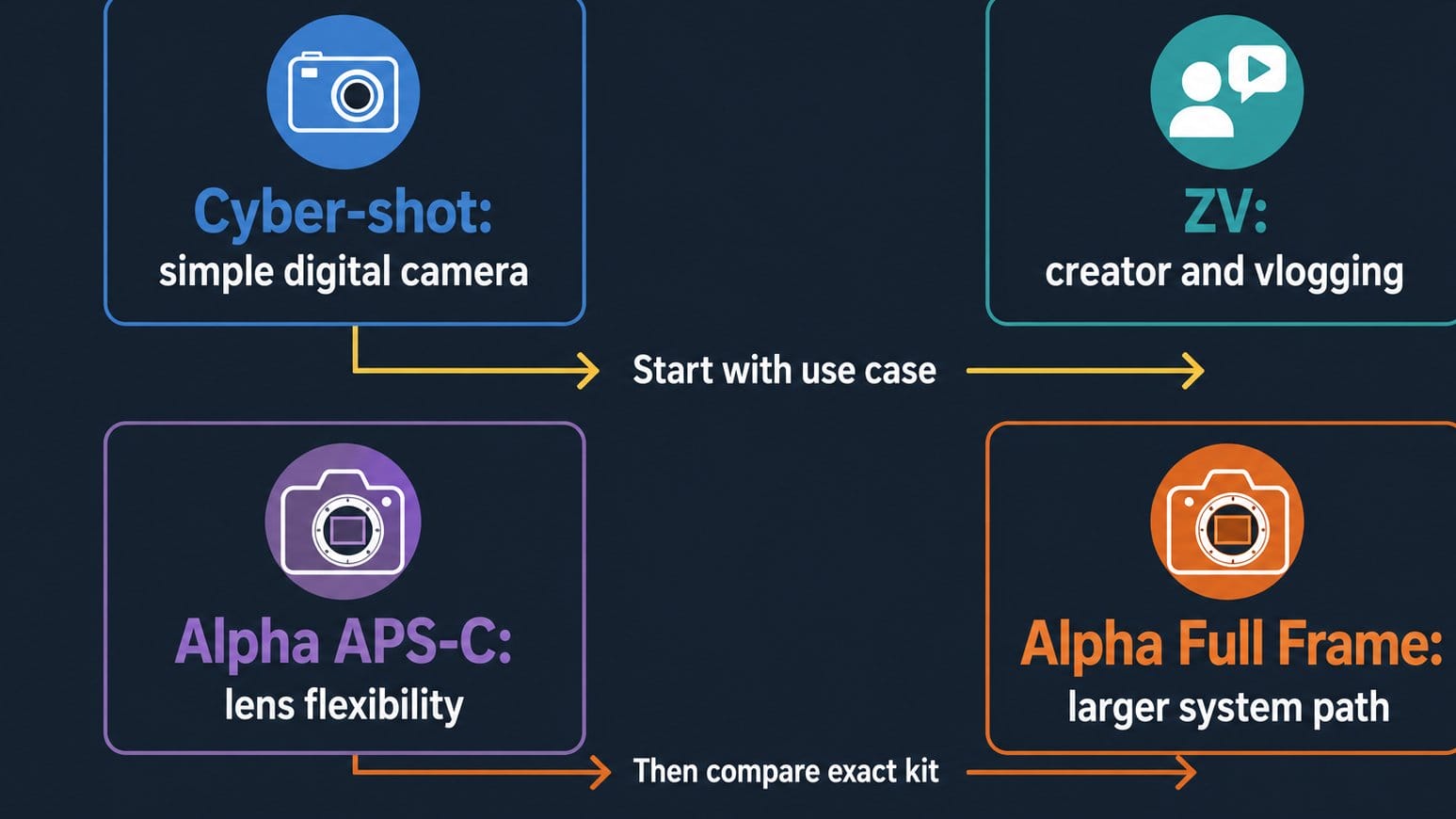 Cyber-shot:
simple digital camera

ZV:
creator and vlogging

Start with use case

Alpha APS-C:
lens flexibility

Alpha Full Frame:
larger system path

Then compare exact kit