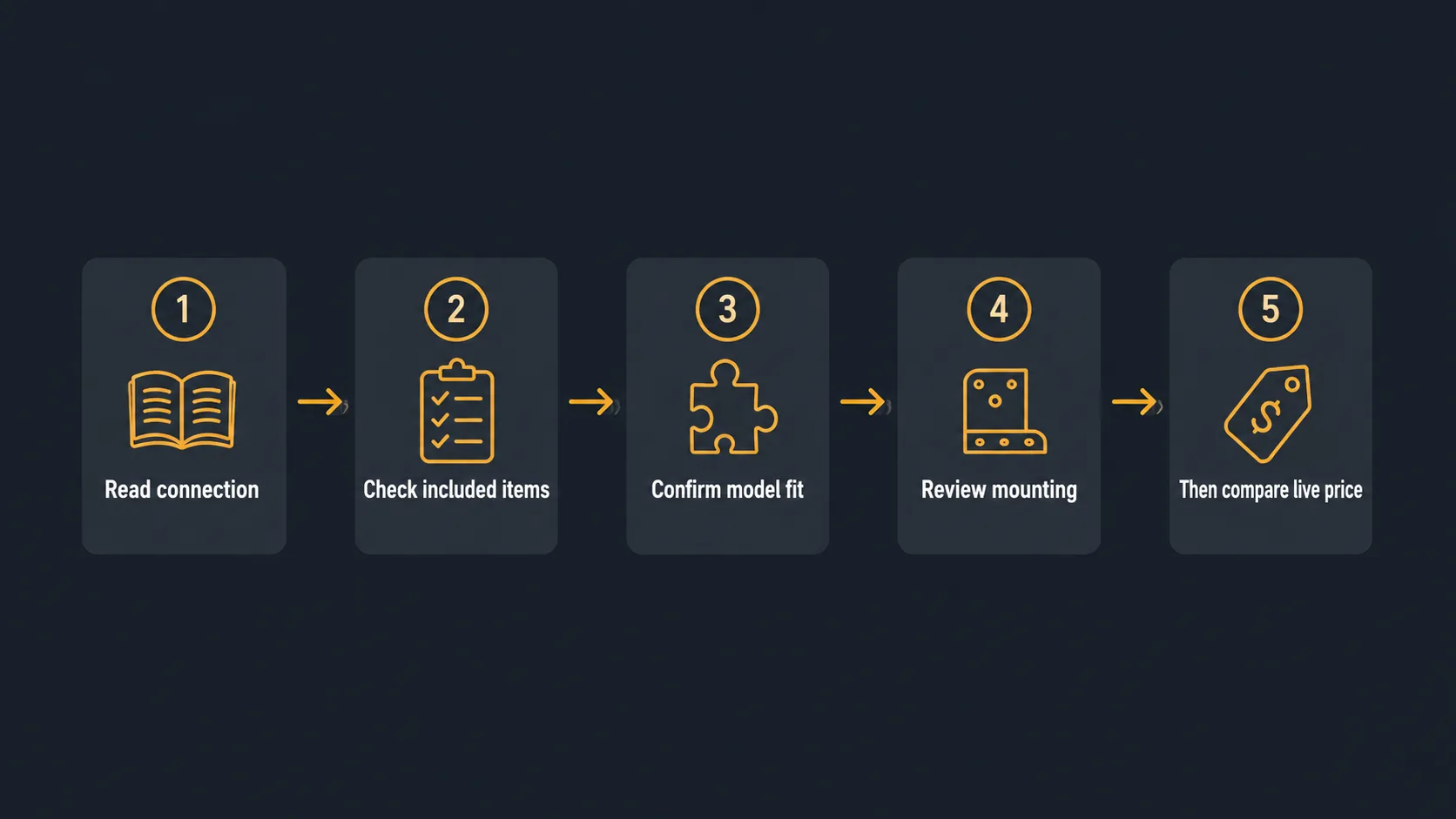 1
Read connection

2
Check included items

3
Confirm model fit

4
Review mounting

5
$
Then compare live price