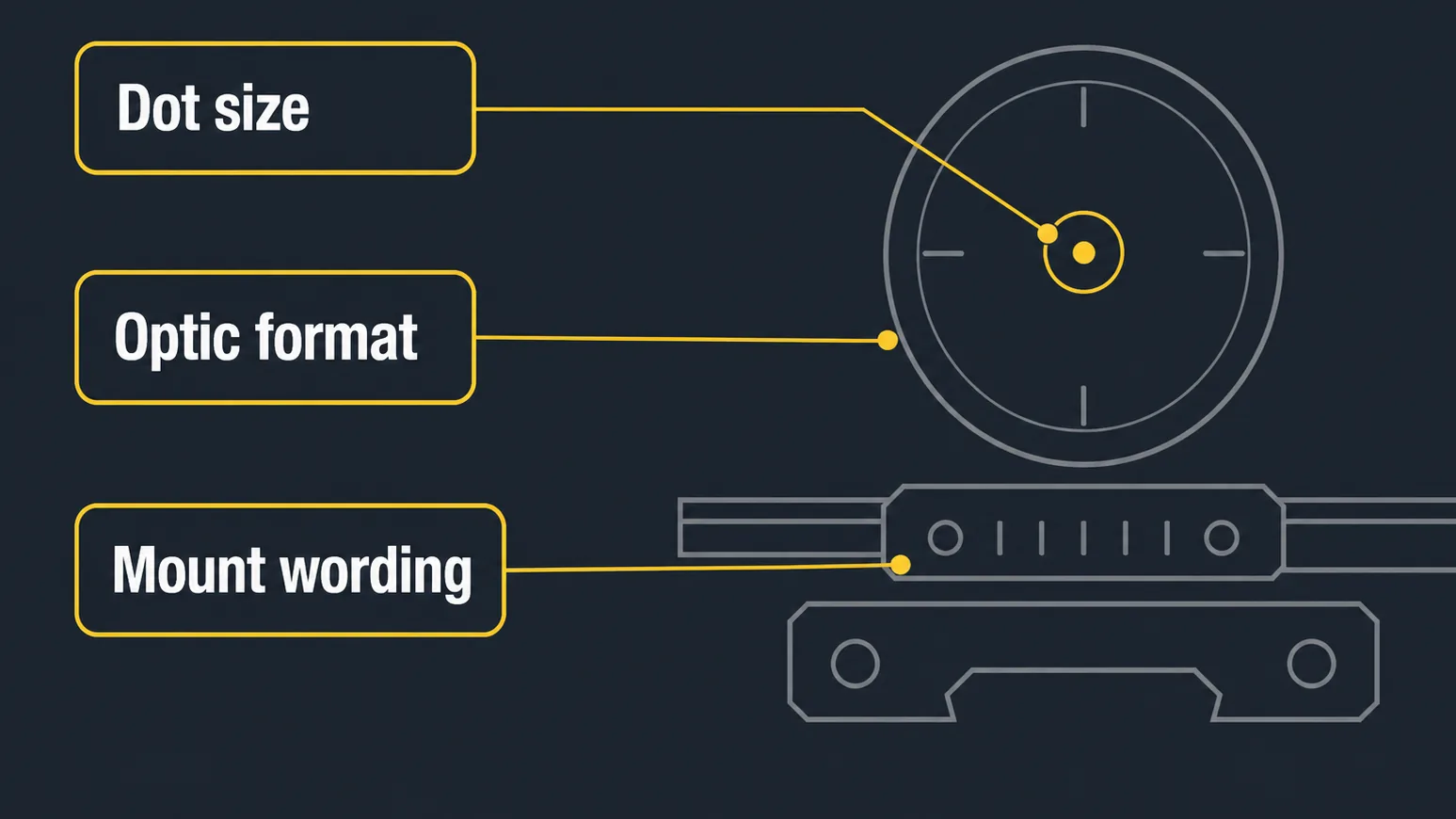 Dot size

Optic format

Mount wording