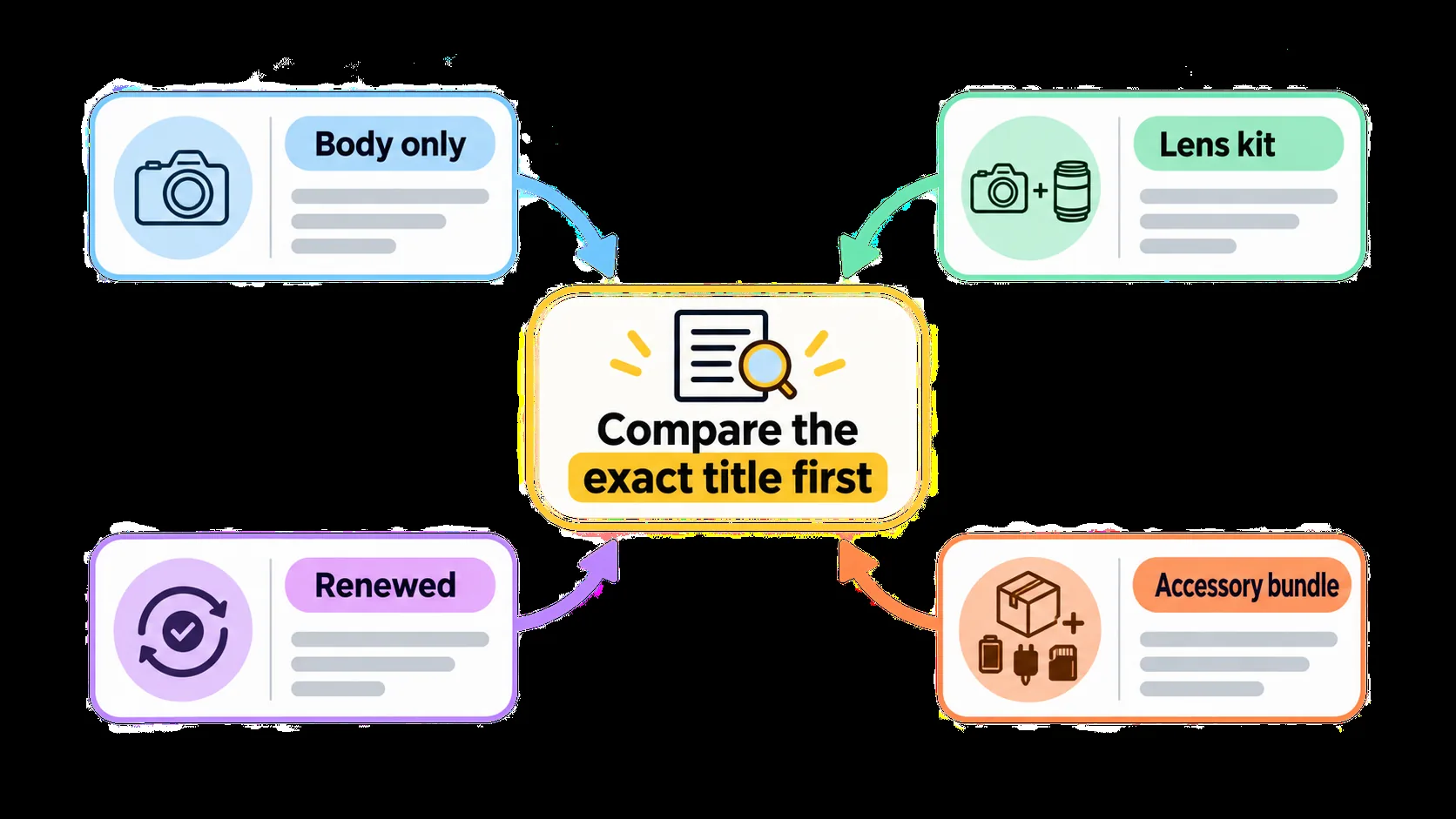 Body only

Lens kit

Compare the exact title first

Renewed

Accessory bundle