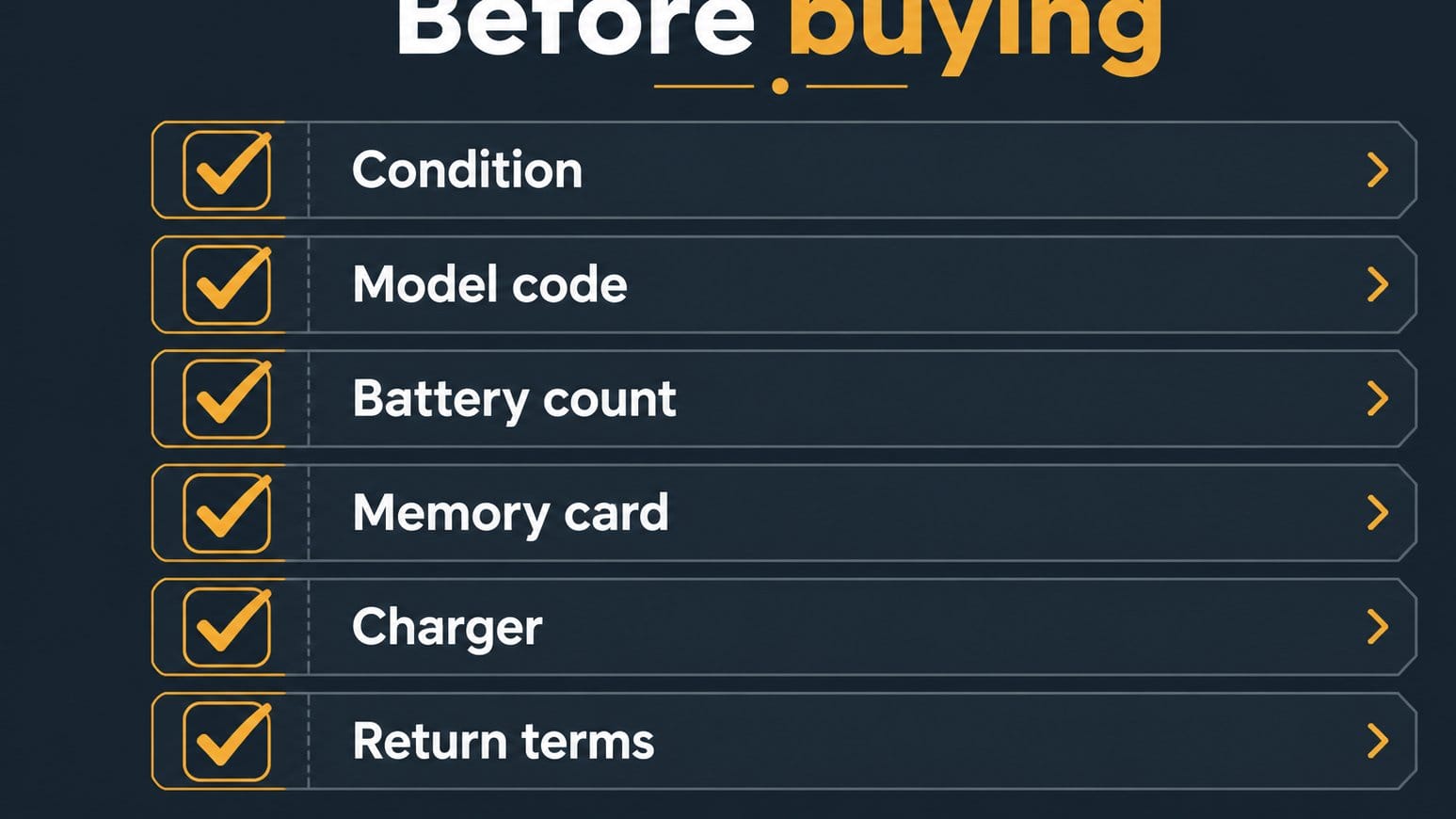 Before buying

Condition

Model code

Battery count

Memory card

Charger

Return terms