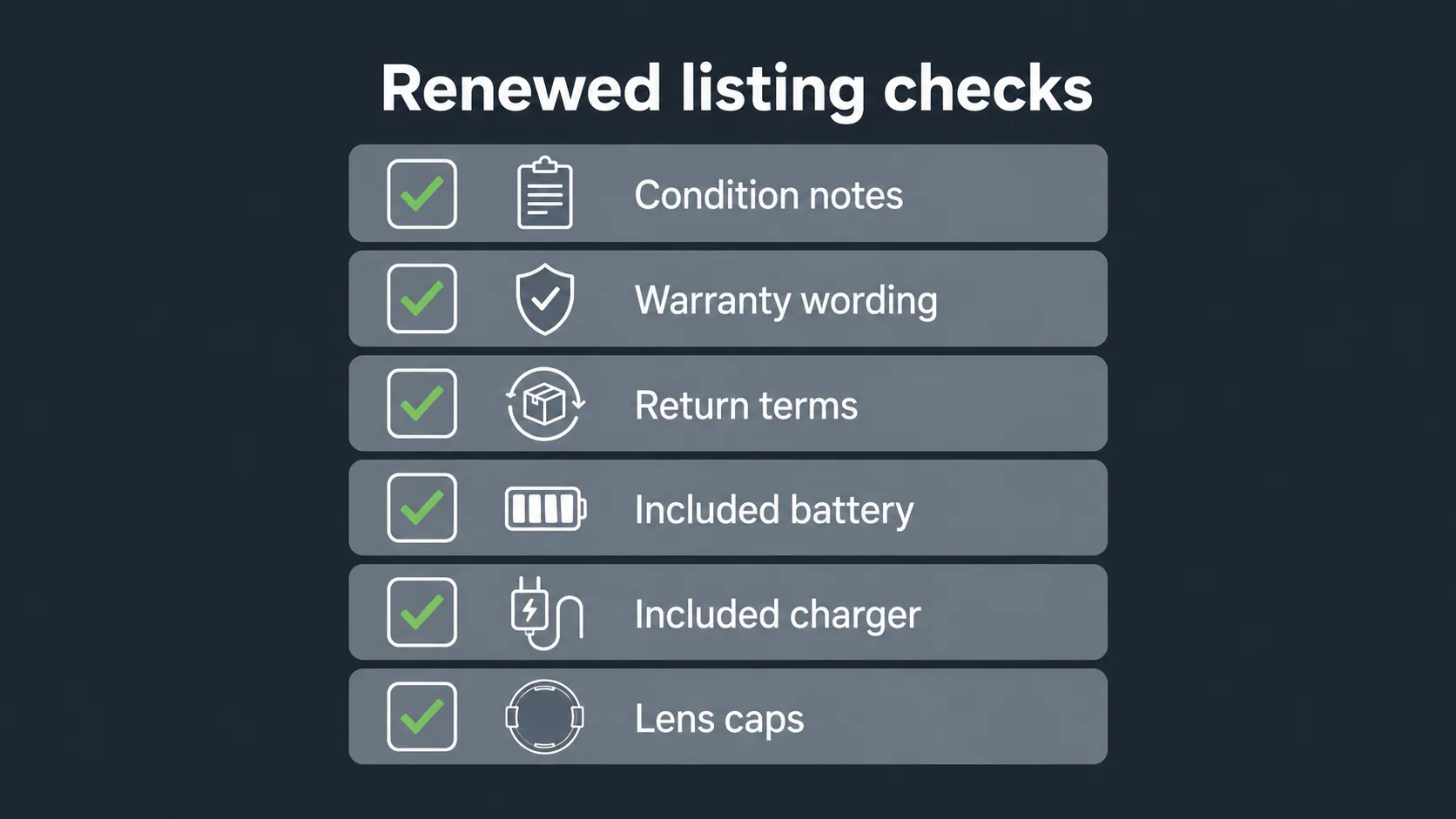 Renewed listing checks

Condition notes

Warranty wording

Return terms

Included battery

Included charger

Lens caps