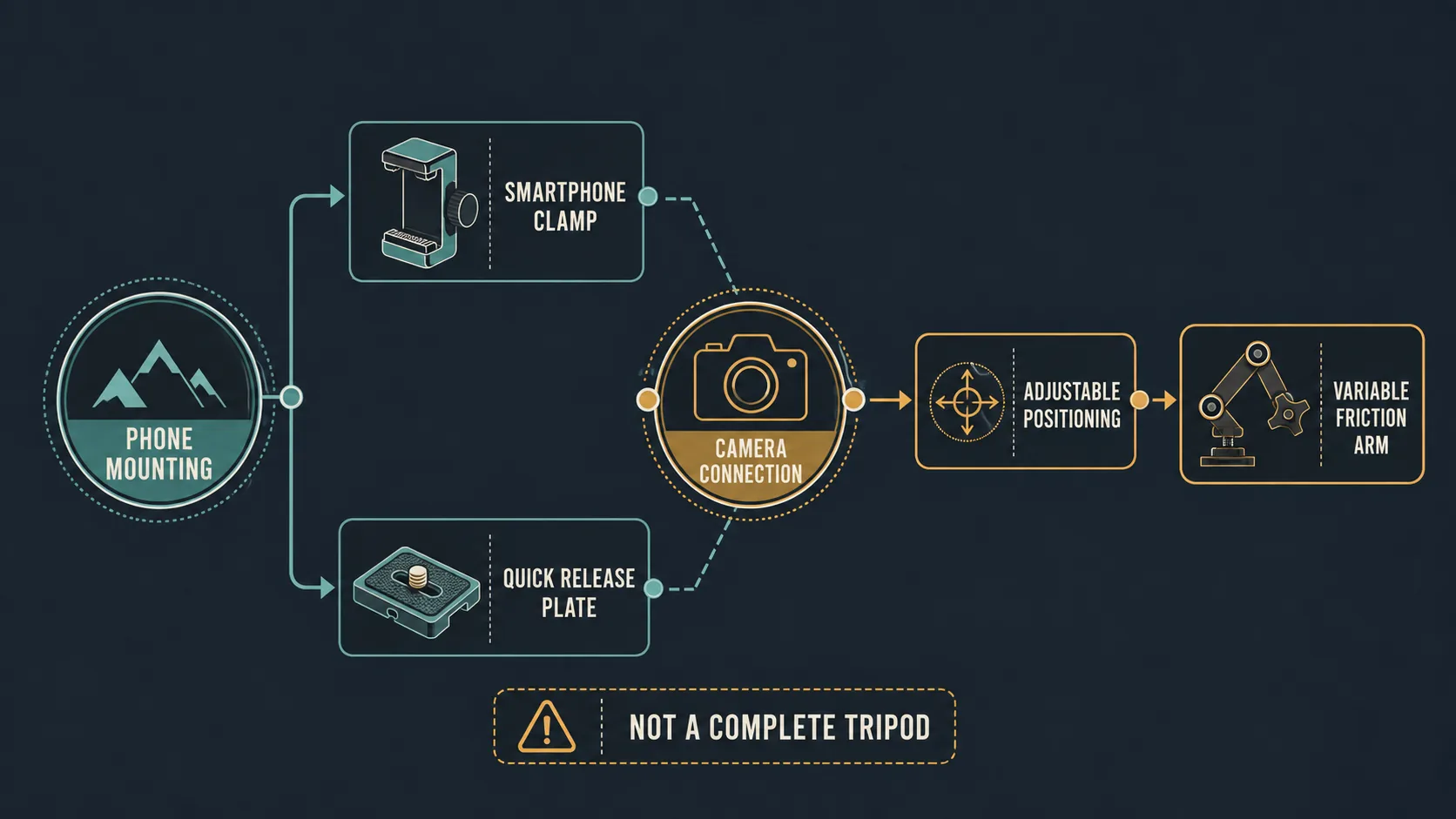 PHONE MOUNTING

SMARTPHONE CLAMP

QUICK RELEASE PLATE

CAMERA CONNECTION

ADJUSTABLE POSITIONING

VARIABLE FRICTION ARM

NOT A COMPLETE TRIPOD