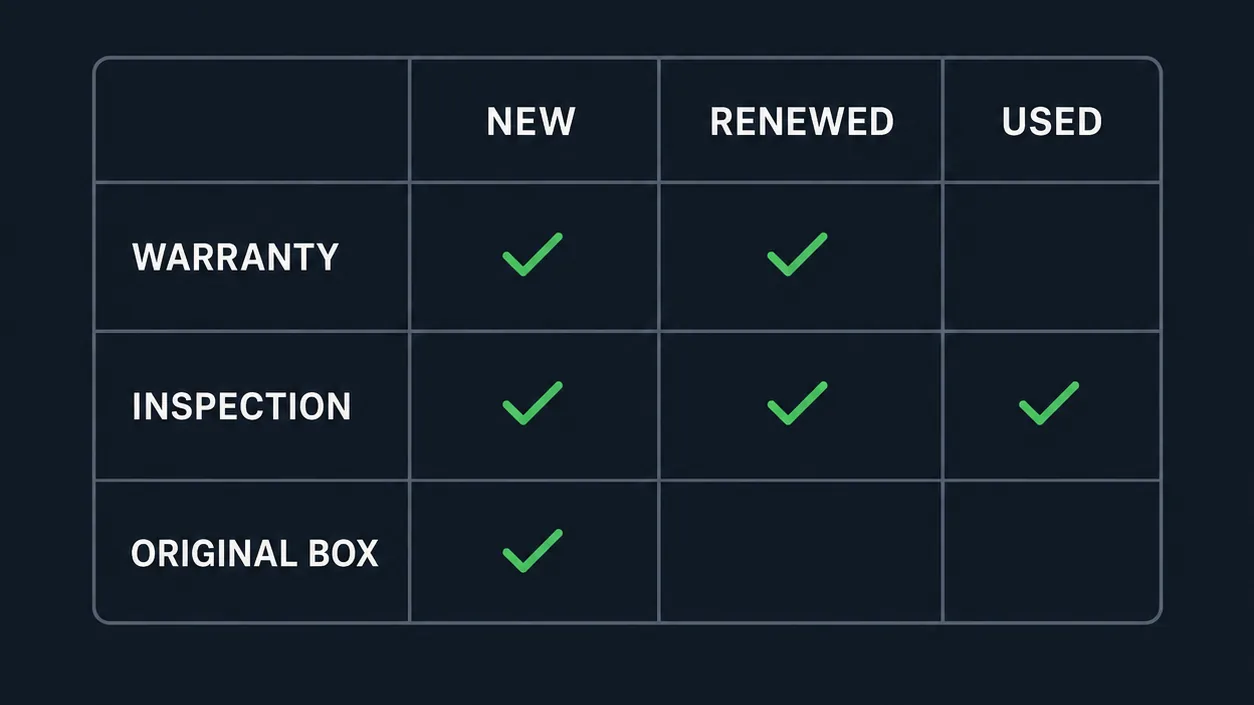 | | NEW | RENEWED | USED |
|---|---|---|---|
| WARRANTY | ✓ | ✓ | |
| INSPECTION | ✓ | ✓ | ✓ |
| ORIGINAL BOX | ✓ | | |