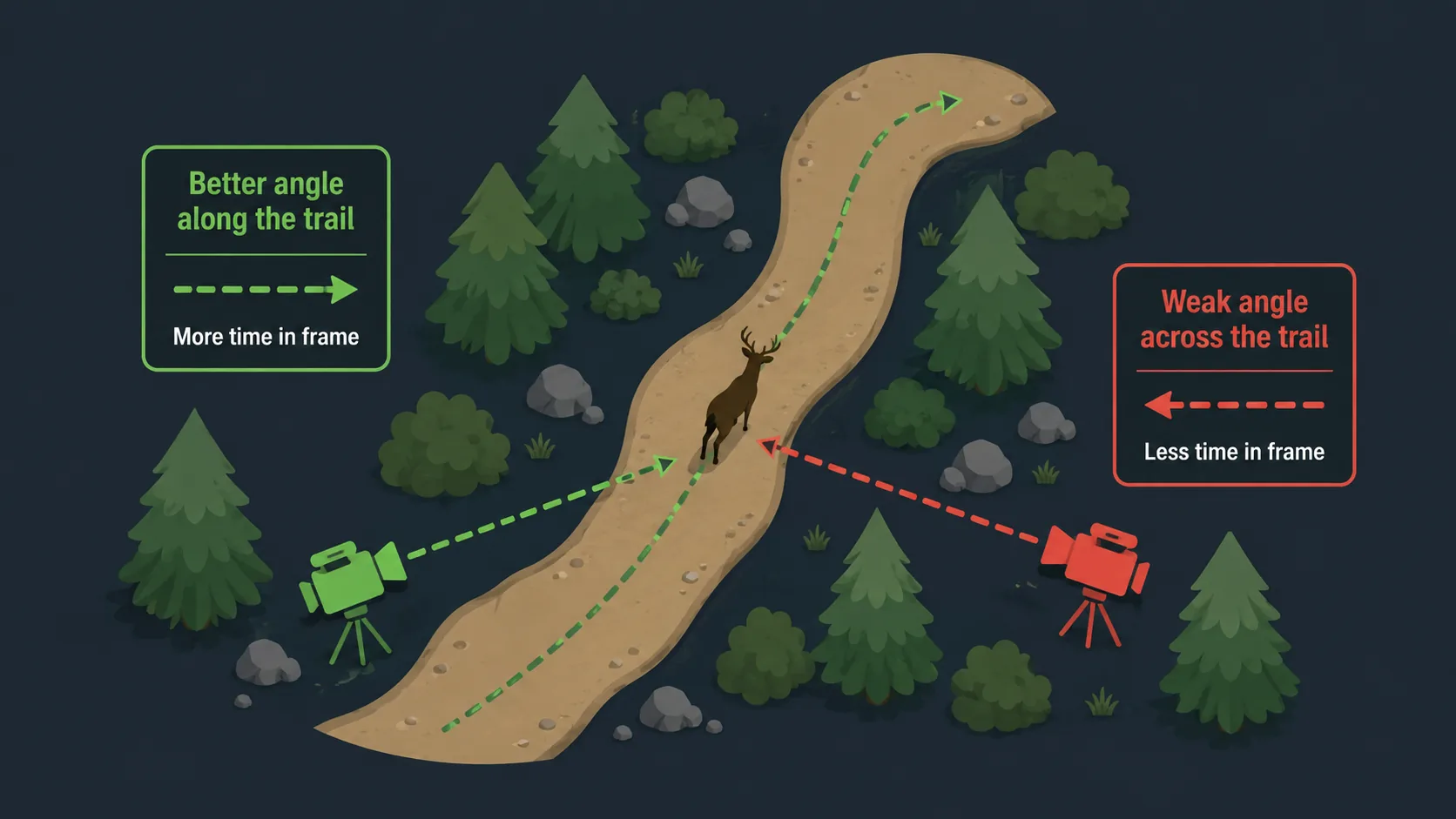 Better angle along the trail

More time in frame

Weak angle across the trail

Less time in frame