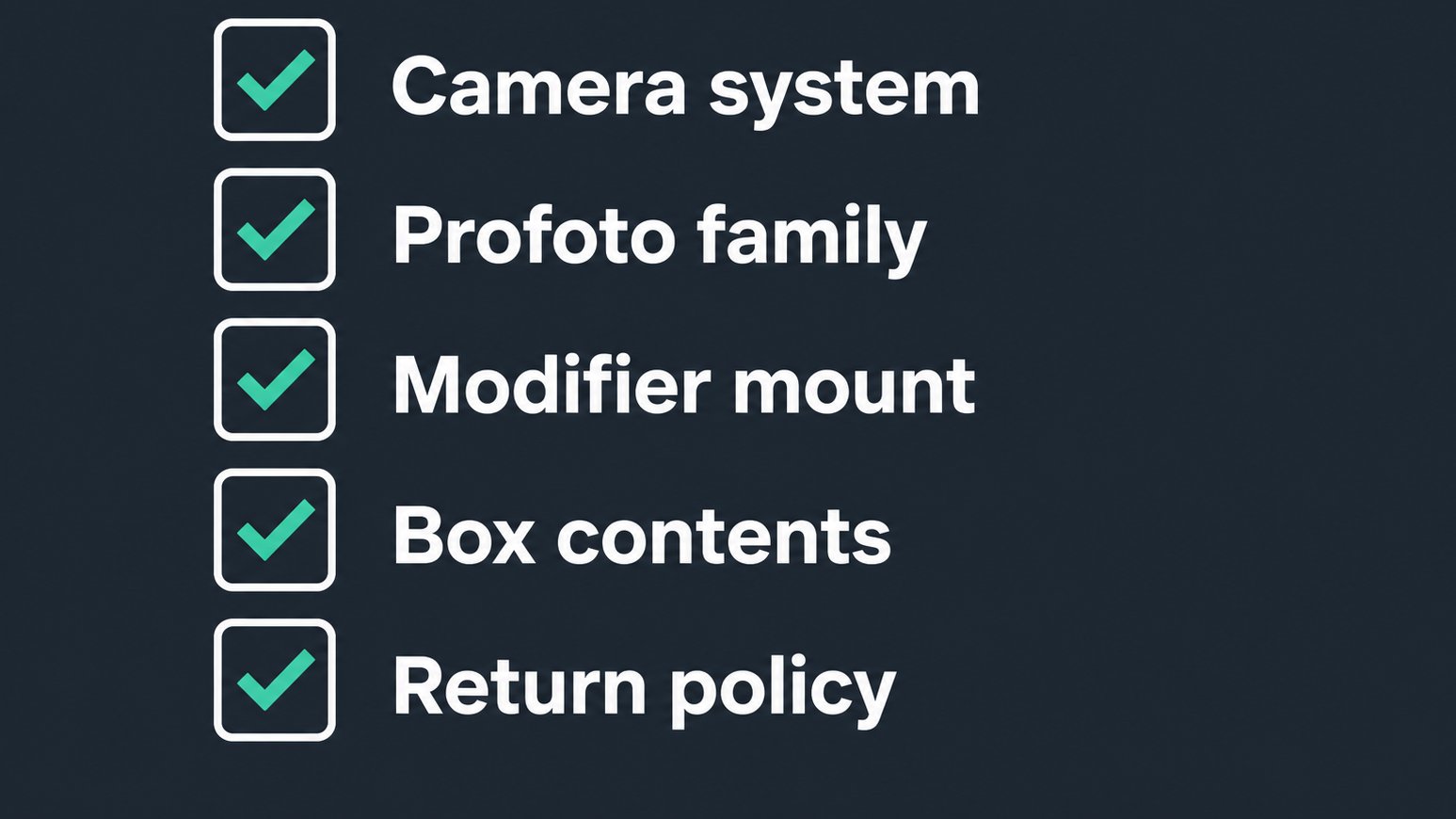 Camera system

Profoto family

Modifier mount

Box contents

Return policy