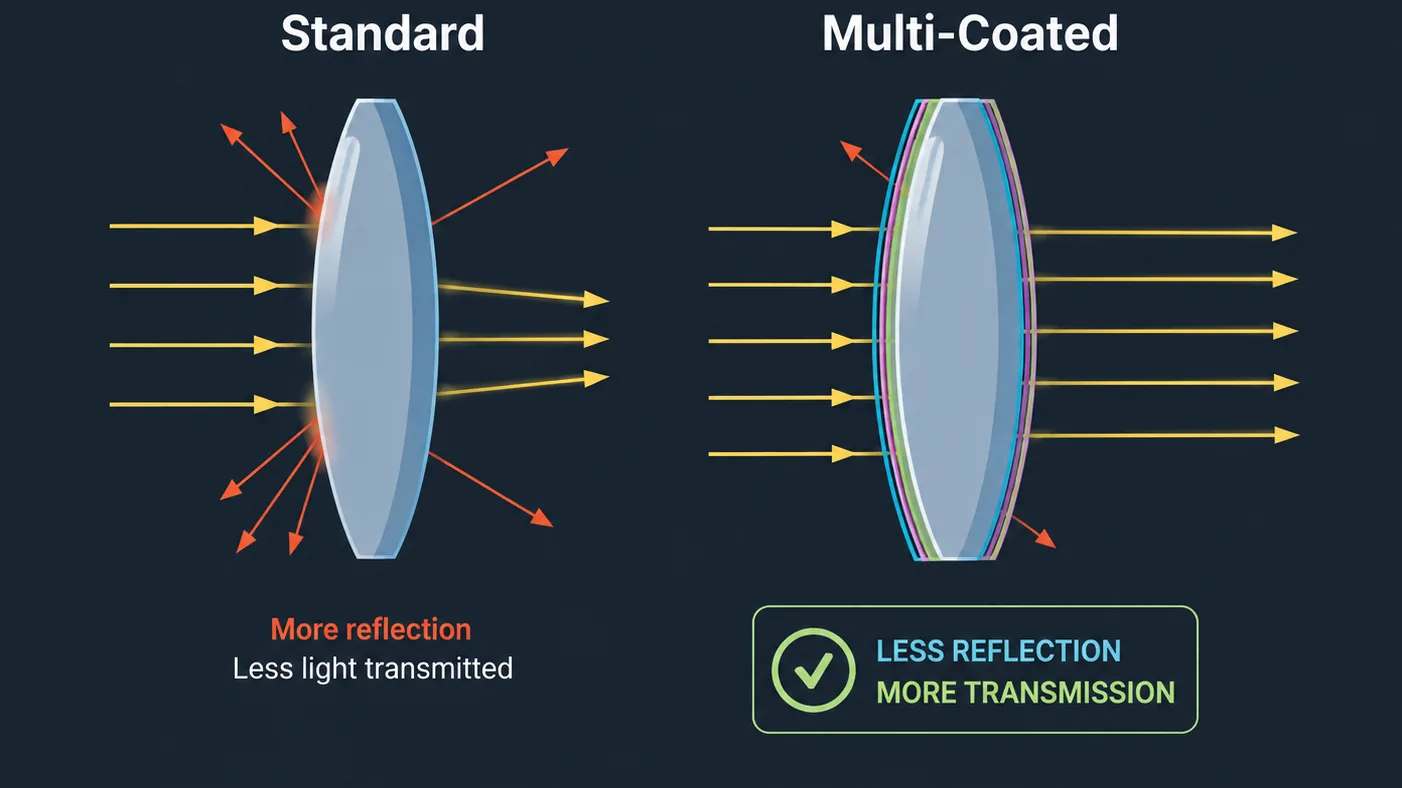 Standard

More reflection
Less light transmitted

Multi-Coated

LESS REFLECTION
MORE TRANSMISSION