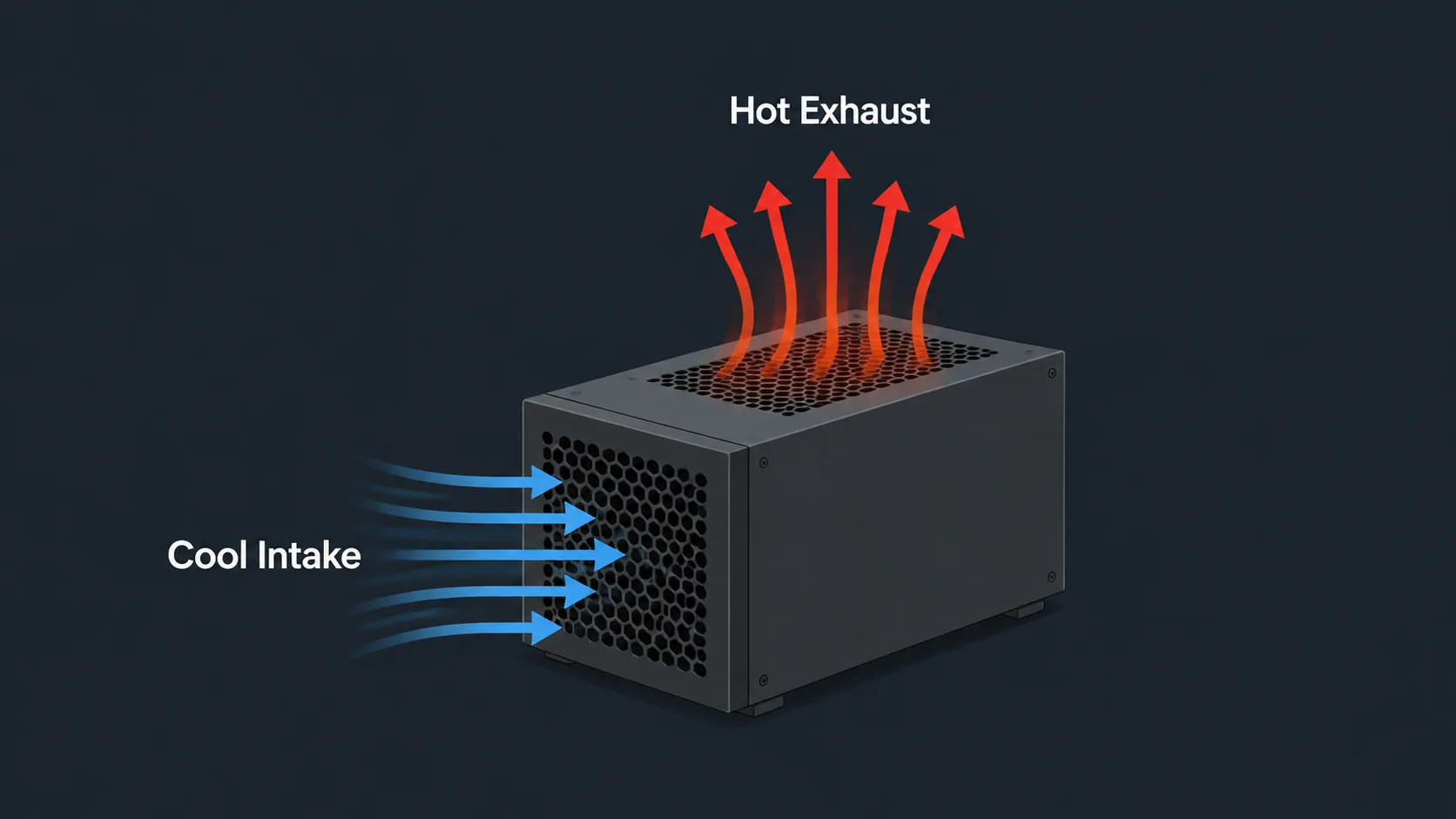 Hot Exhaust

Cool Intake