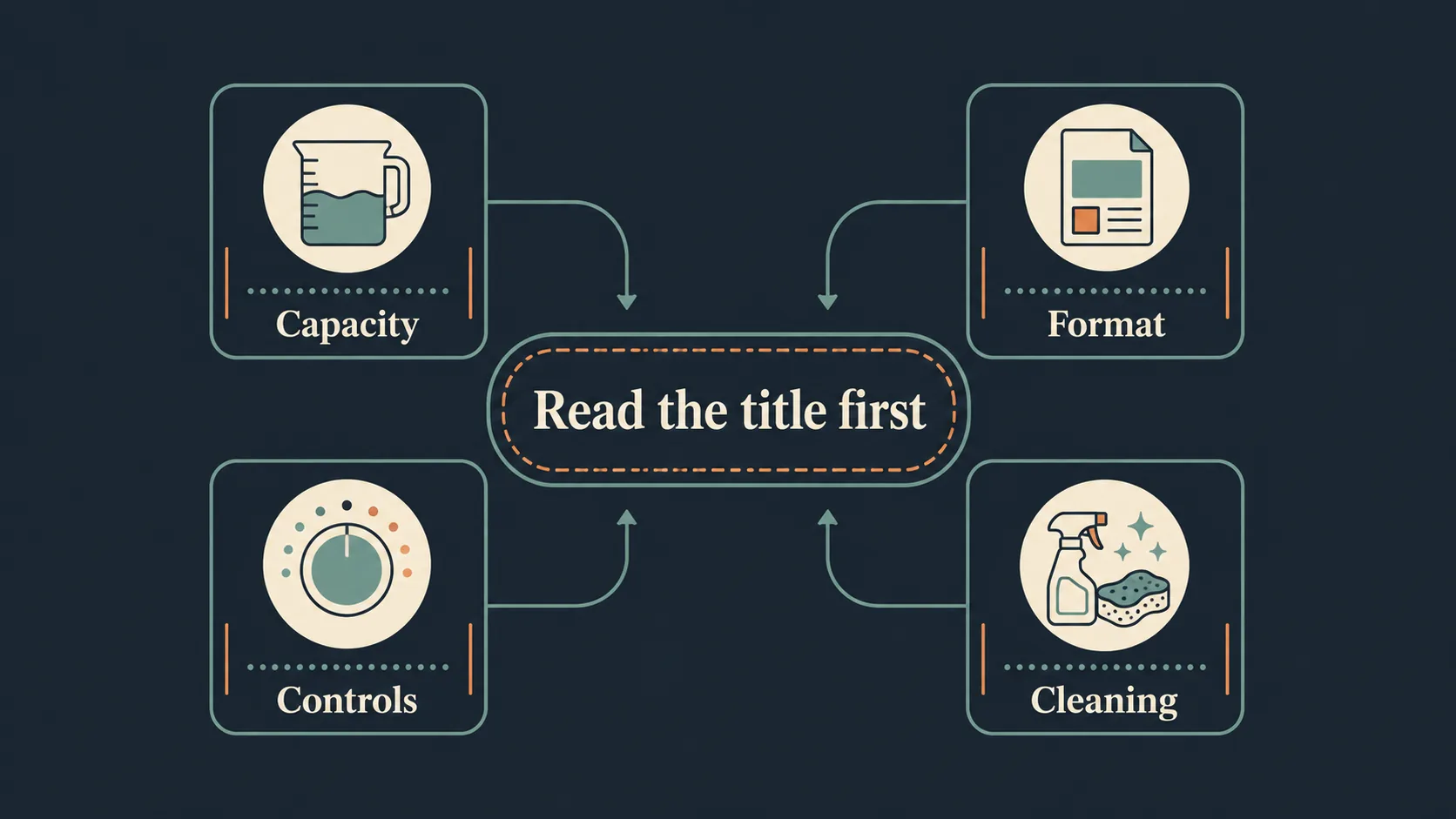 Capacity

Format

Read the title first

Controls

Cleaning